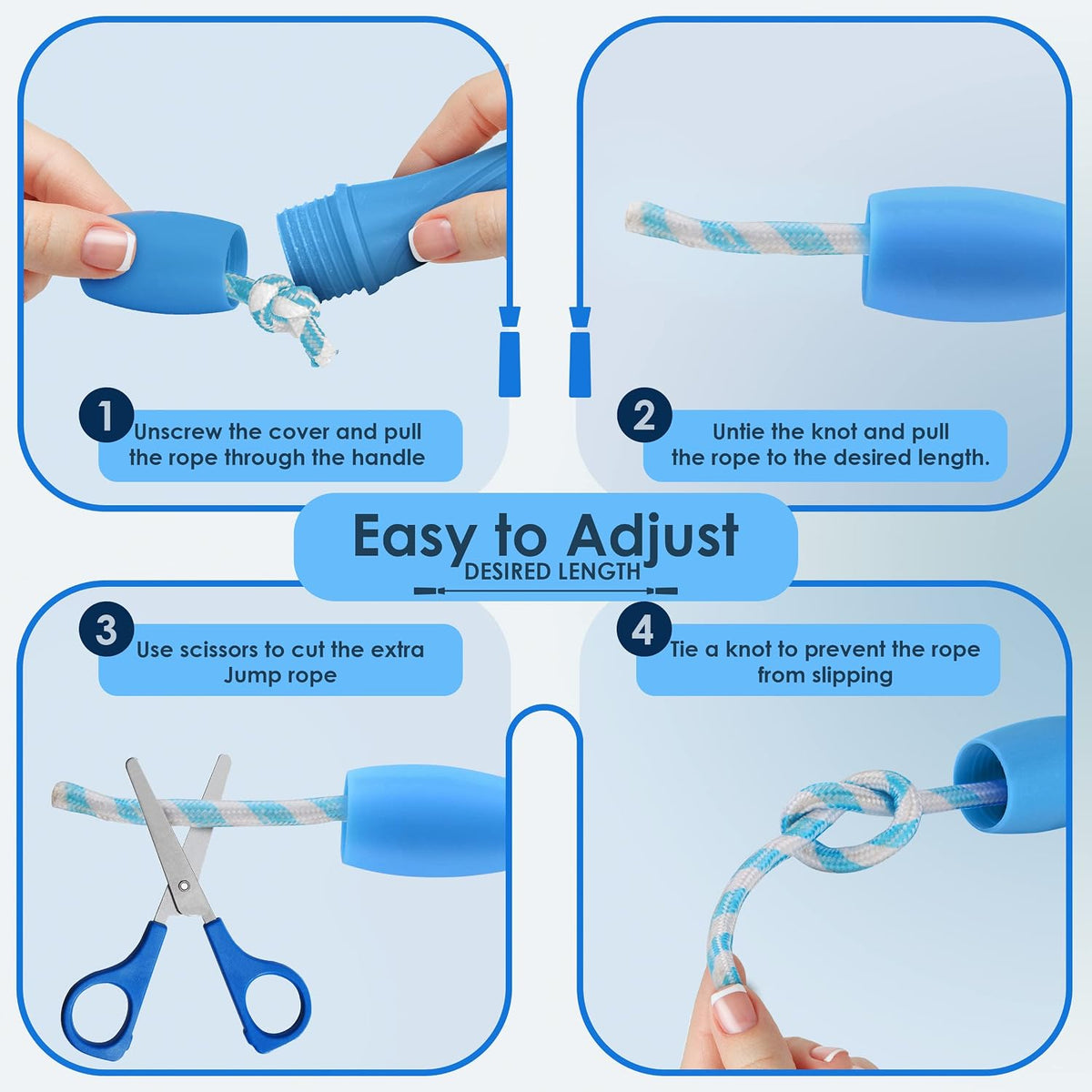 1
Unscrew the cover and pull the rope through the handle

2
Untie the knot and pull the rope to the desired length.

Easy to Adjust
DESIRED LENGTH

3
Use scissors to cut the extra Jump rope

4
Tie a knot to prevent the rope from slipping